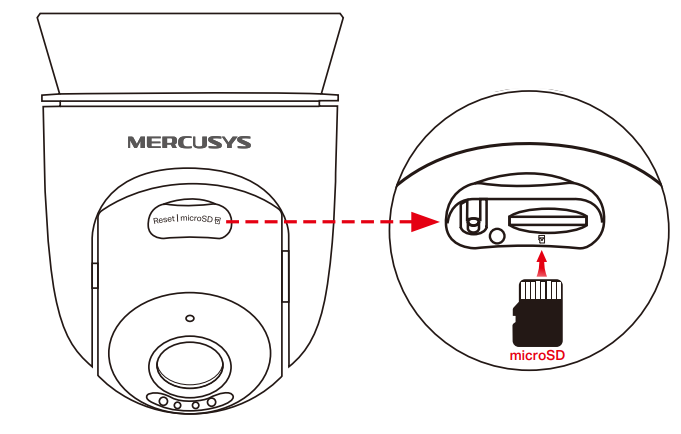 MERCUSYS

Reset | microSD

microSD