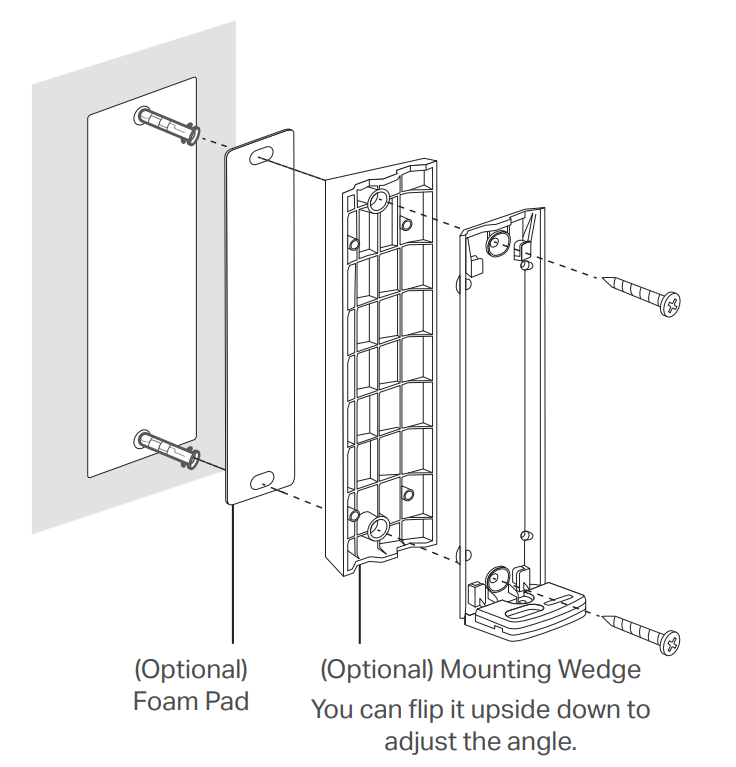 (Optional) Foam Pad

(Optional) Mounting Wedge
You can flip it upside down to adjust the angle.